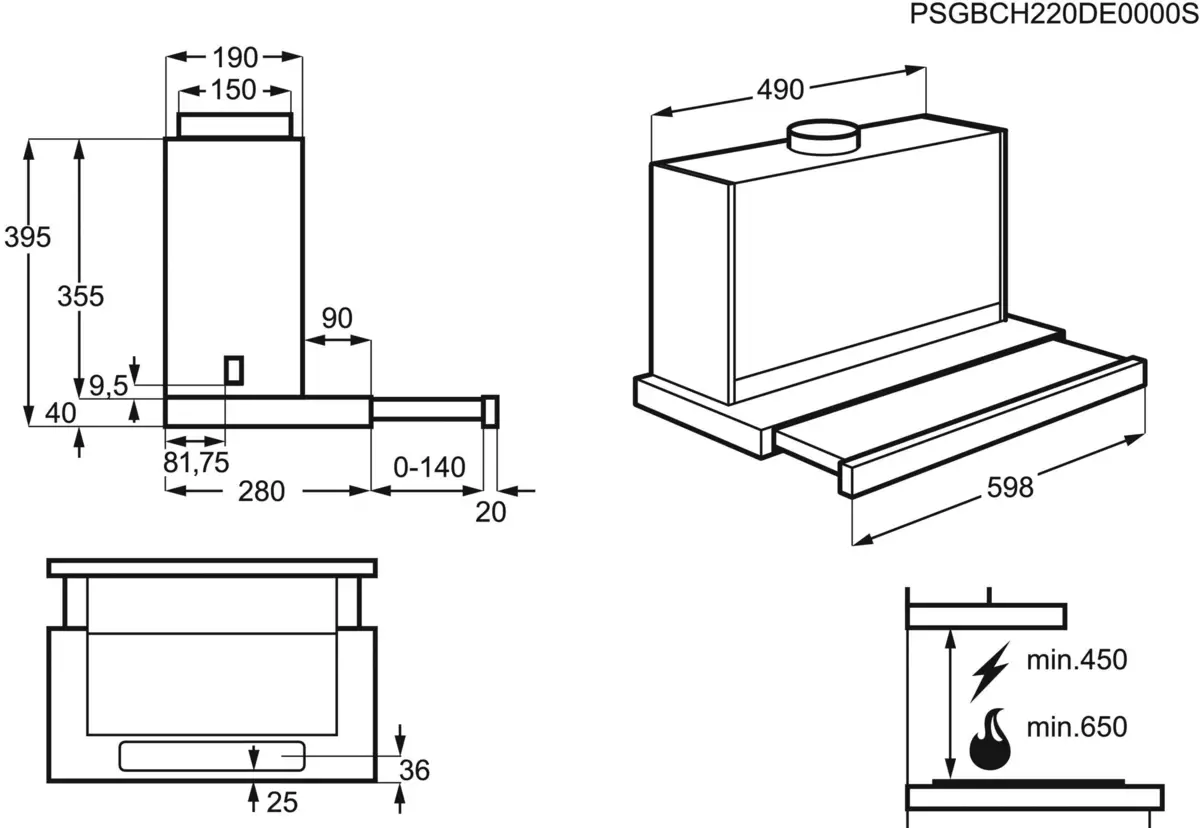 PSGBCH220DE0000S

190
150
395
355
90
9,5
40
81,75
280
0-140
20

490
598

36
25

min.450
min.650